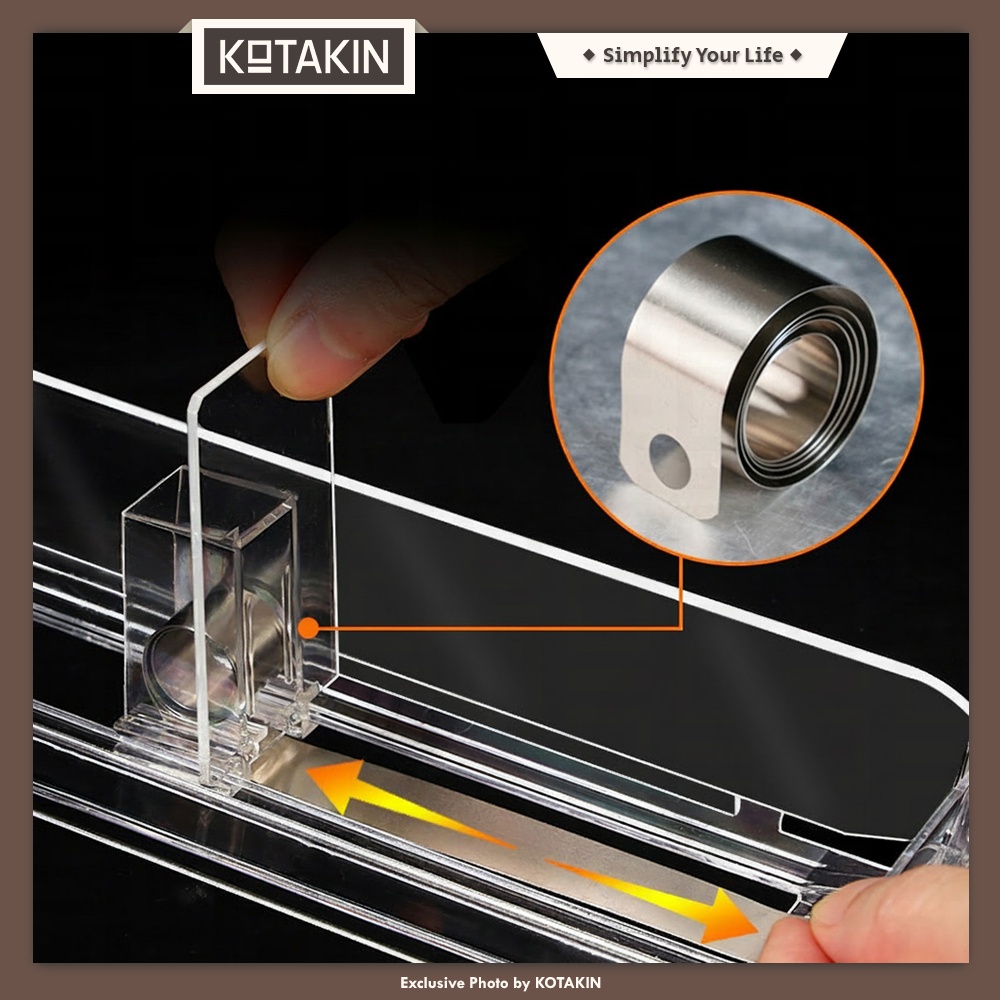 KOTAKIN

◆ Simplify Your Life ◆

Exclusive Photo by KOTAKIN